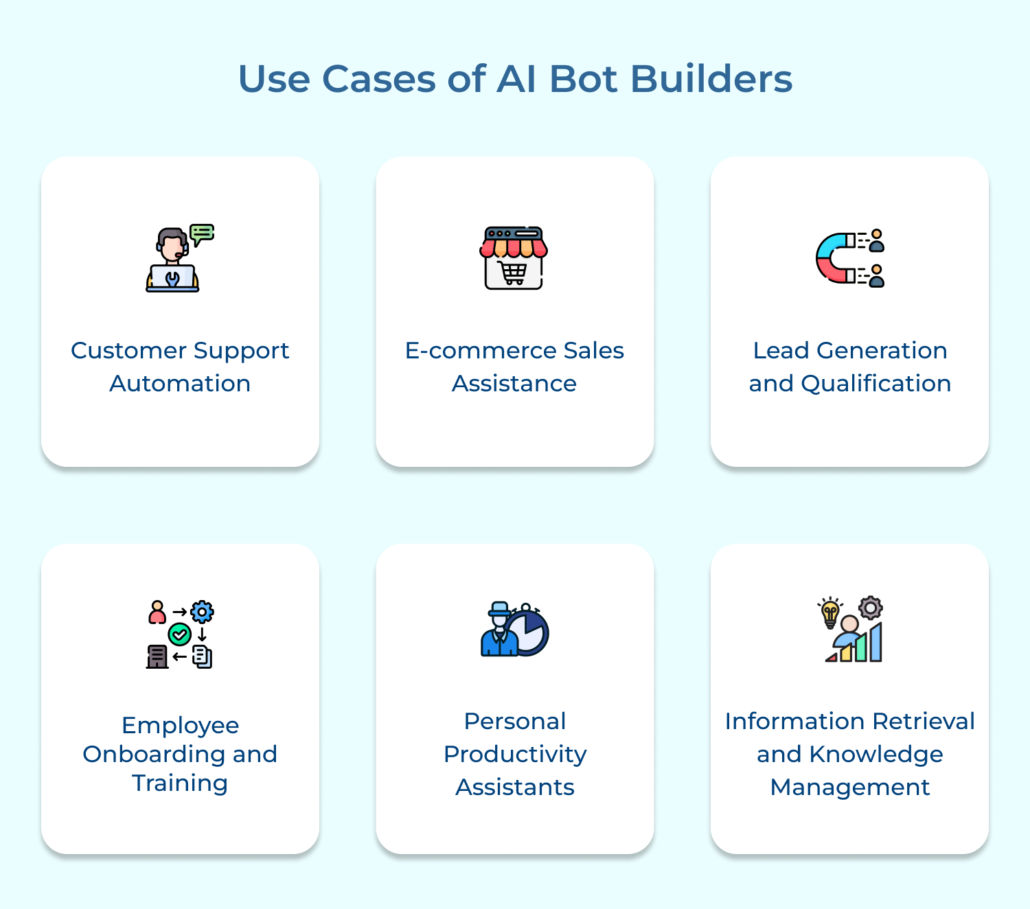 Use Cases of AI Bot Builders

Customer Support Automation

E-commerce Sales Assistance

Lead Generation and Qualification

Employee Onboarding and Training

Personal Productivity Assistants

Information Retrieval and Knowledge Management